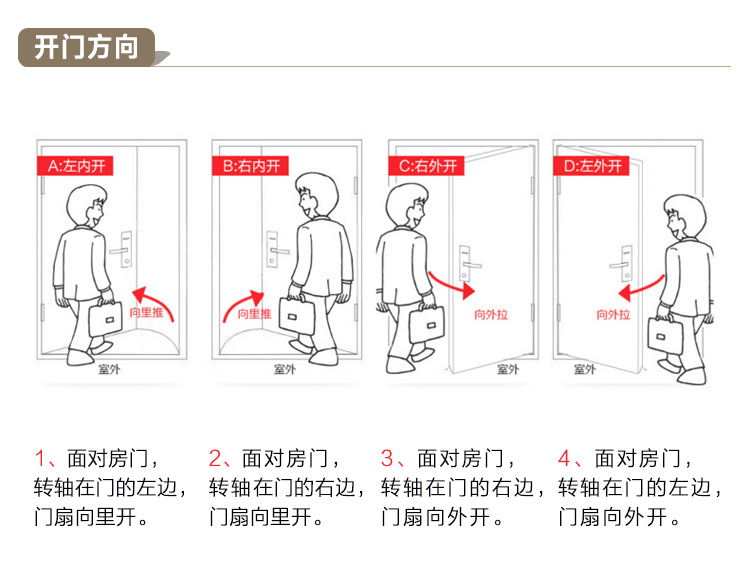 开门方向

A:左内开

向里推

室外

B:右内开

向里推

室外

C:右外开

向外拉

室外

D:左外开

向外拉

室外

1、面对房门，转轴在门的左边，门扇向里开。

2、面对房门，转轴在门的右边，门扇向里开。

3、面对房门，转轴在门的右边，门扇向外开。

4、面对房门，转轴在门的左边，门扇向外开。